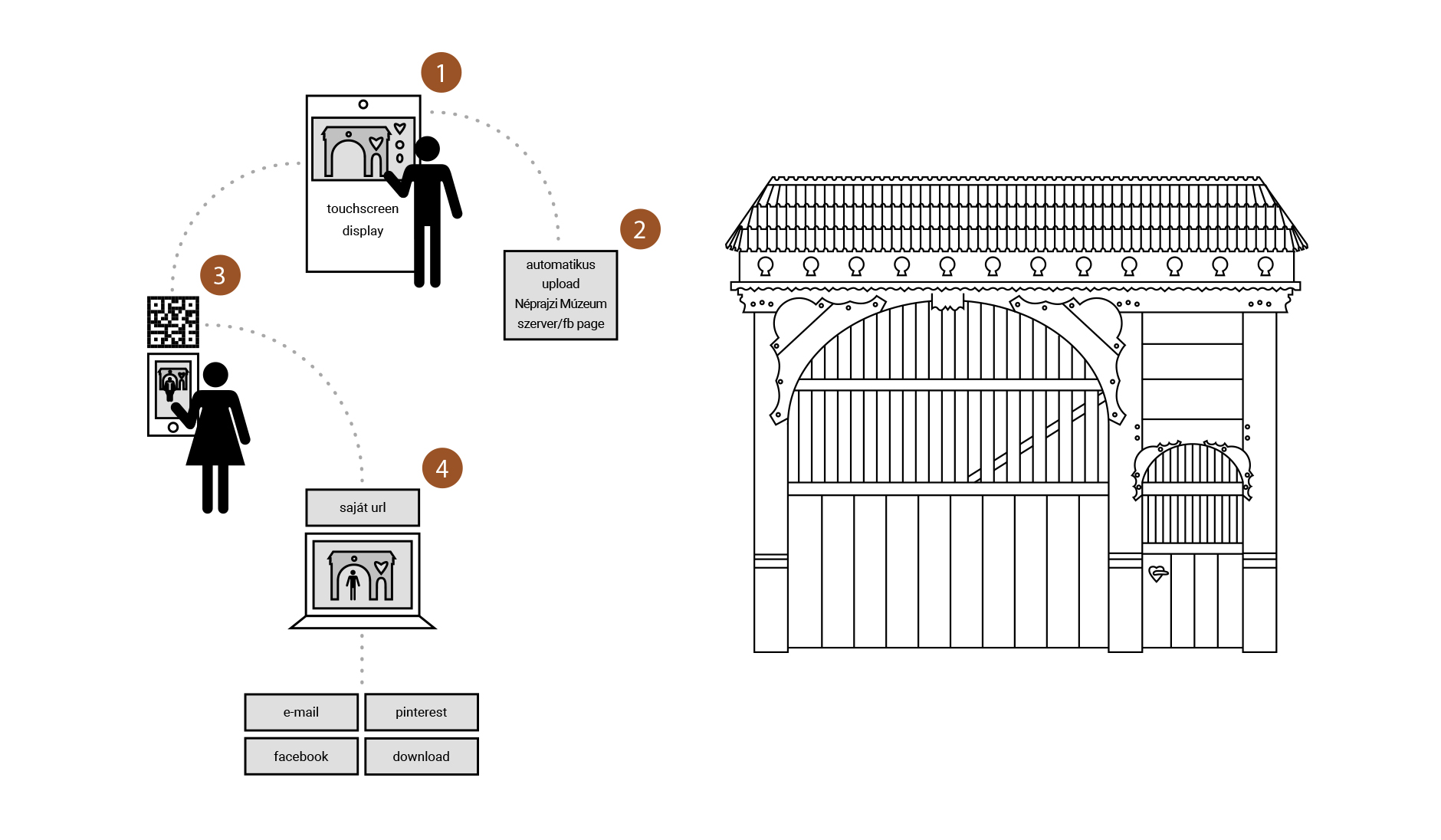 1

touchscreen display

2

automatikus upload Néprajzi Múzeum szerver/fb page

3

4

saját url

e-mail

pinterest

facebook

download